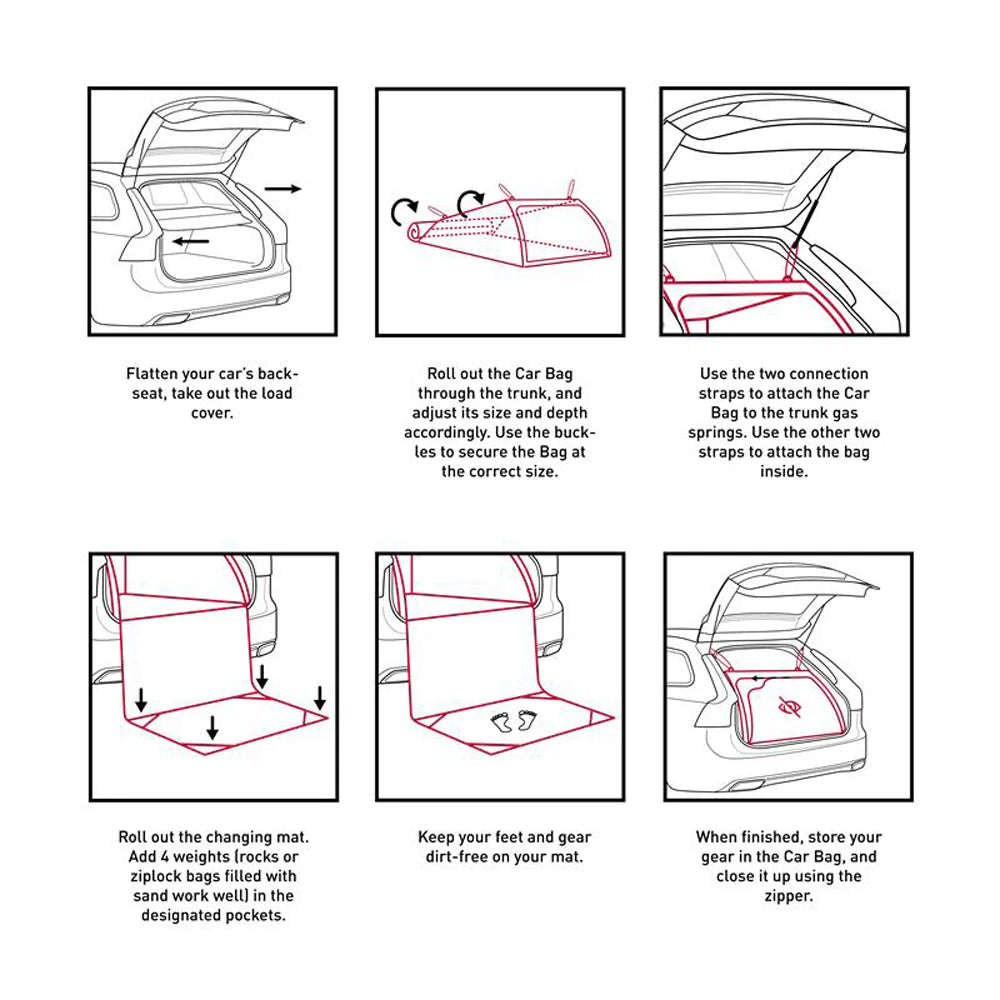 Flatten your car's backseat, take out the load cover.

Roll out the Car Bag through the trunk, and adjust its size and depth accordingly. Use the buckles to secure the Bag at the correct size.

Use the two connection straps to attach the Car Bag to the trunk gas springs. Use the other two straps to attach the bag inside.

Roll out the changing mat. Add 4 weights (rocks or ziplock bags filled with sand work well) in the designated pockets.

Keep your feet and gear dirt-free on your mat.

When finished, store your gear in the Car Bag, and close it up using the zipper.